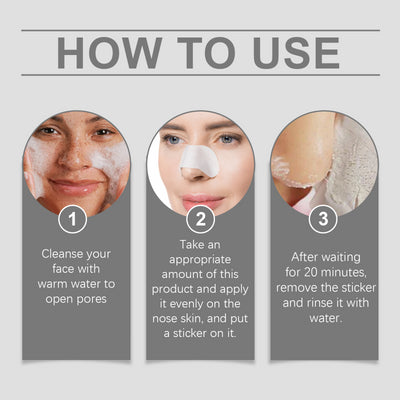 HOW TO USE

1

Cleanse your face with warm water to open pores

2

Take an appropriate amount of this product and apply it evenly on the nose skin, and put a sticker on it.

3

After waiting for 20 minutes, remove the sticker and rinse it with water.