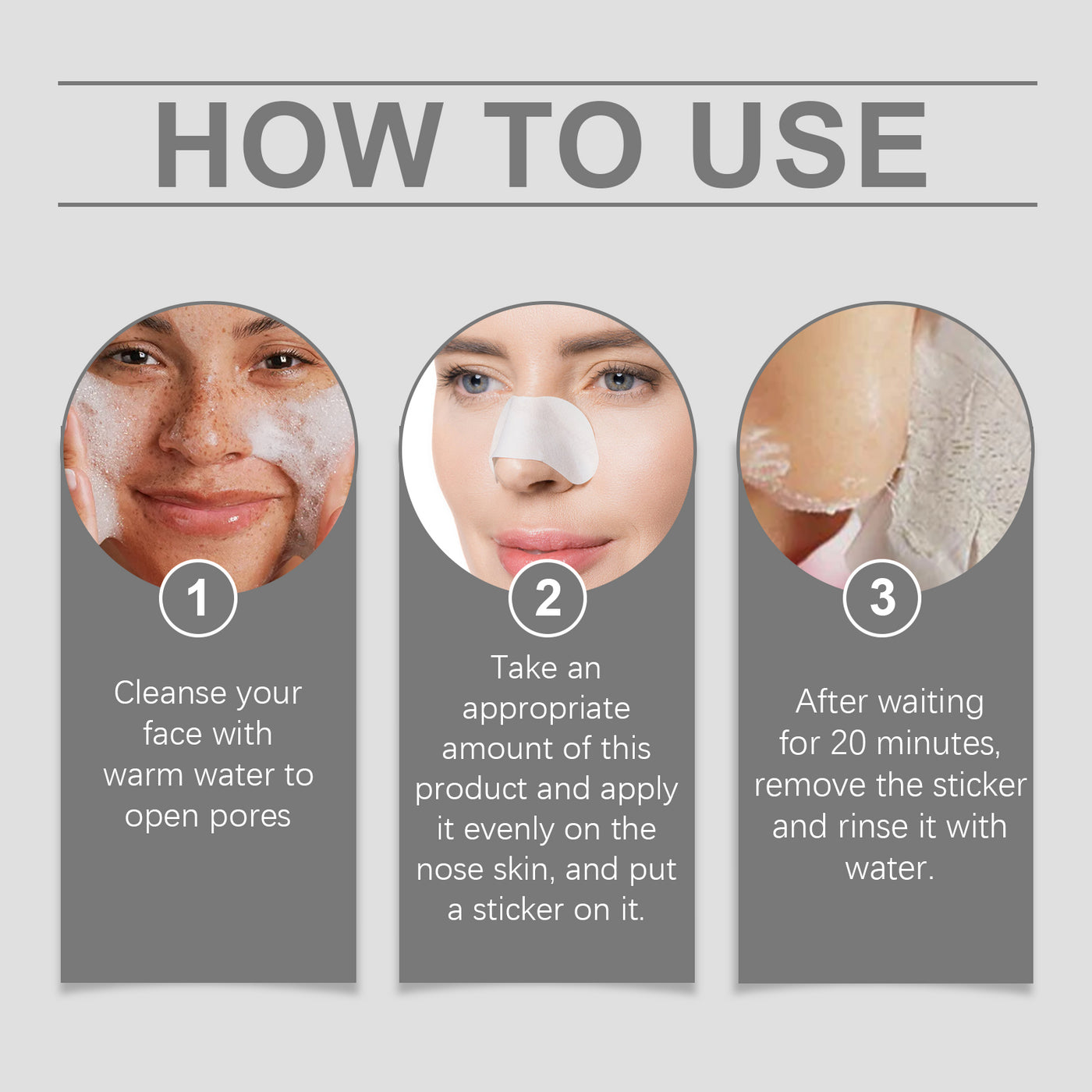 HOW TO USE

1

Cleanse your face with warm water to open pores

2

Take an appropriate amount of this product and apply it evenly on the nose skin, and put a sticker on it.

3

After waiting for 20 minutes, remove the sticker and rinse it with water.